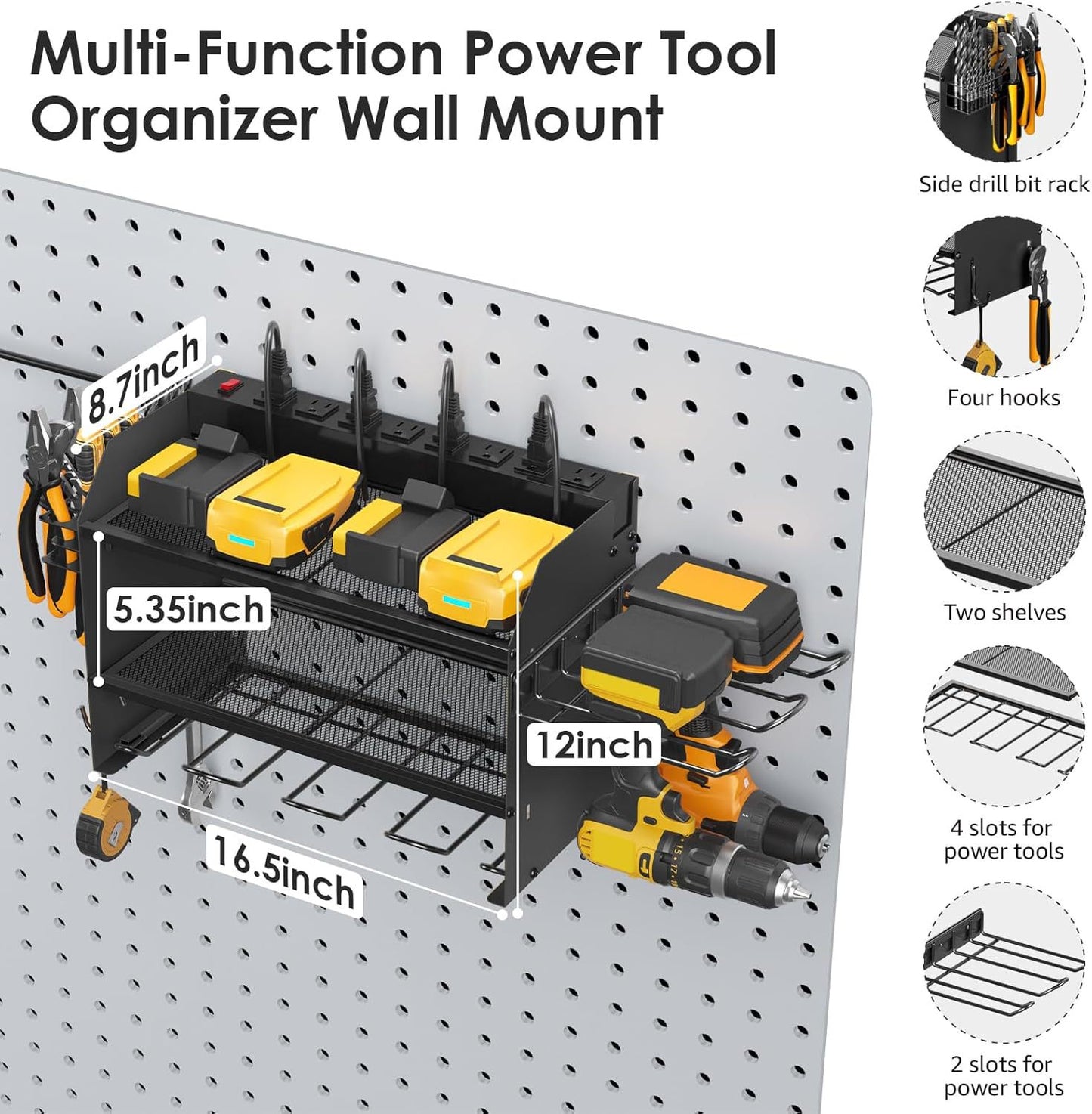 Multi-Function Power Tool Organizer Wall Mount

8.7inch

5.35inch

12inch

16.5inch

Side drill bit rack

Four hooks

Two shelves

4 slots for power tools

2 slots for power tools