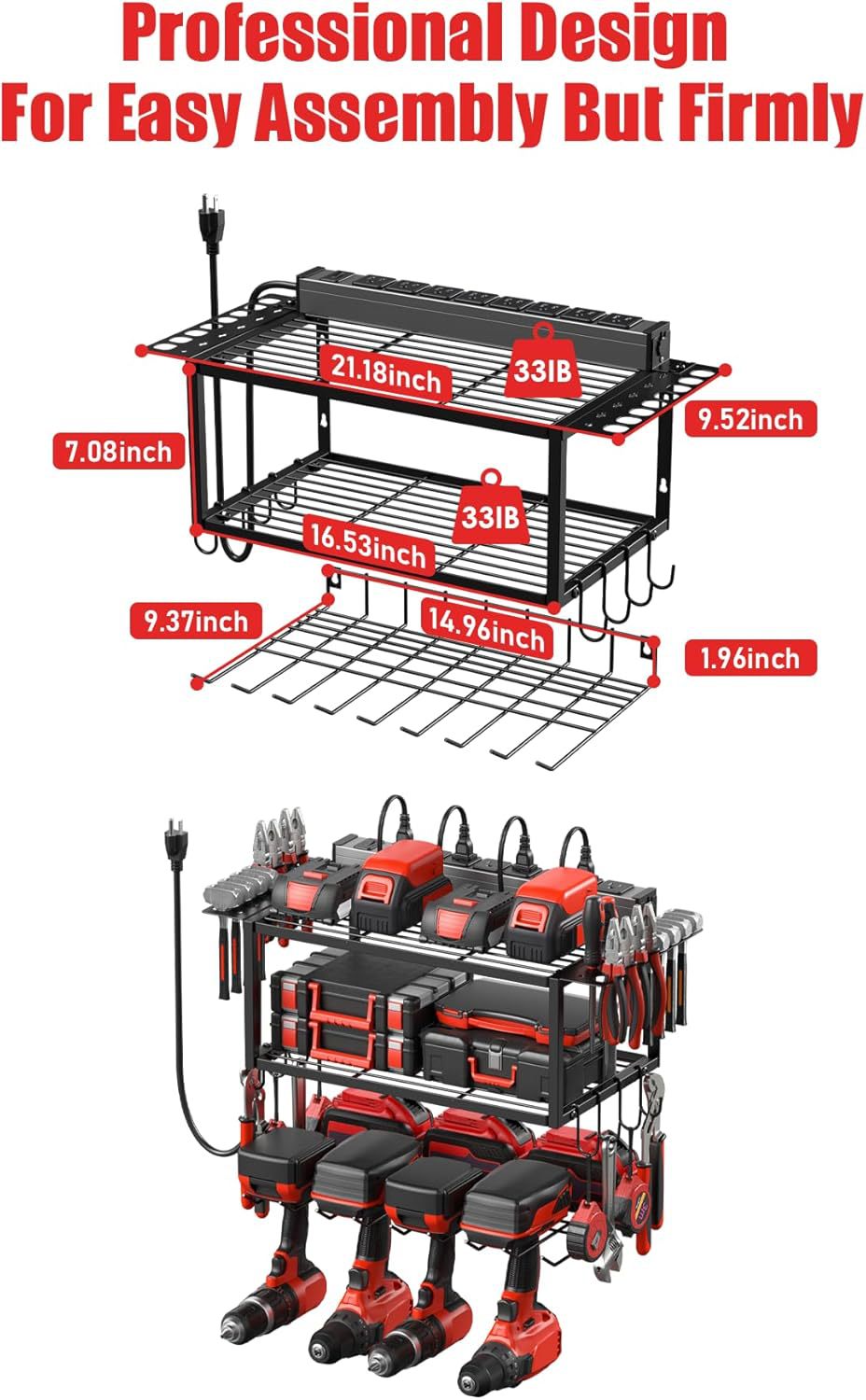 Professional Design
For Easy Assembly But Firmly

21.18inch
33IB
9.52inch
7.08inch
33IB
16.53inch
9.37inch
14.96inch
1.96inch